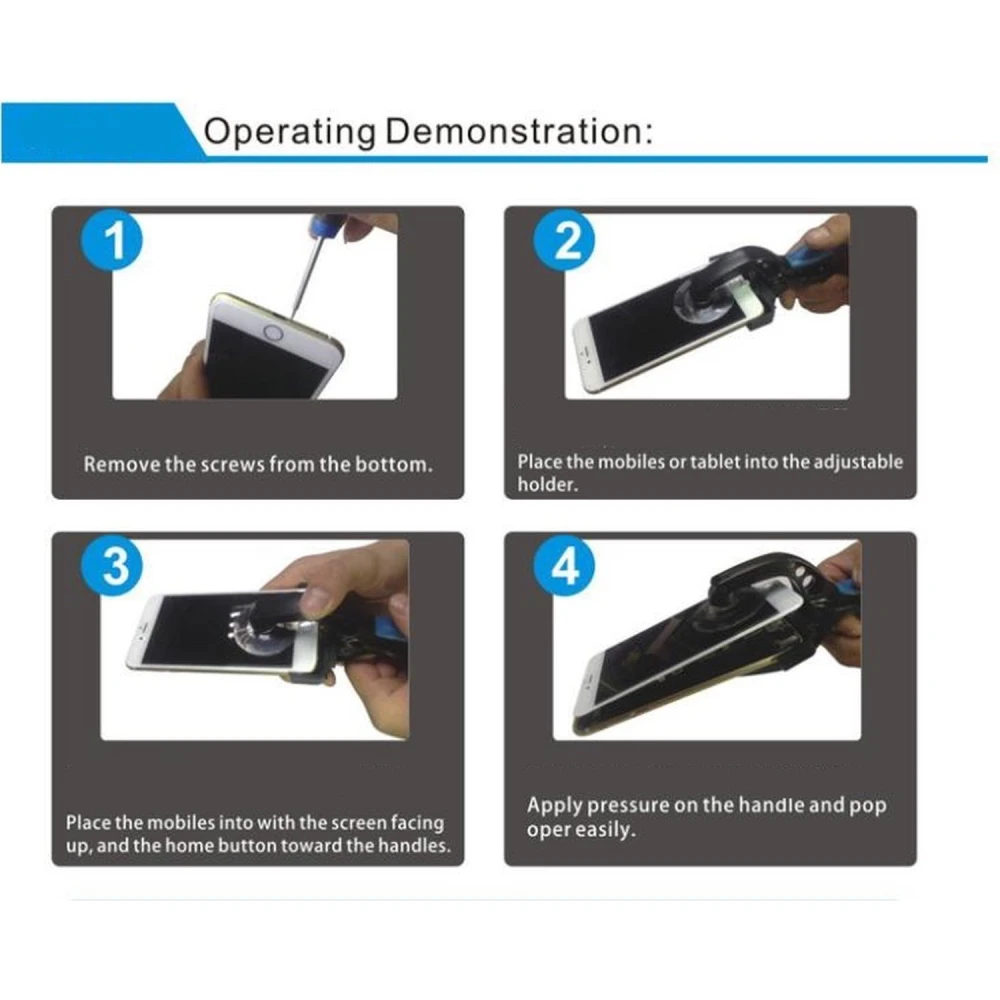 Operating Demonstration:

1

Remove the screws from the bottom.

2

Place the mobiles or tablet into the adjustable holder.

3

Place the mobiles into with the screen facing up, and the home button toward the handles.

4

Apply pressure on the handle and pop oper easily.