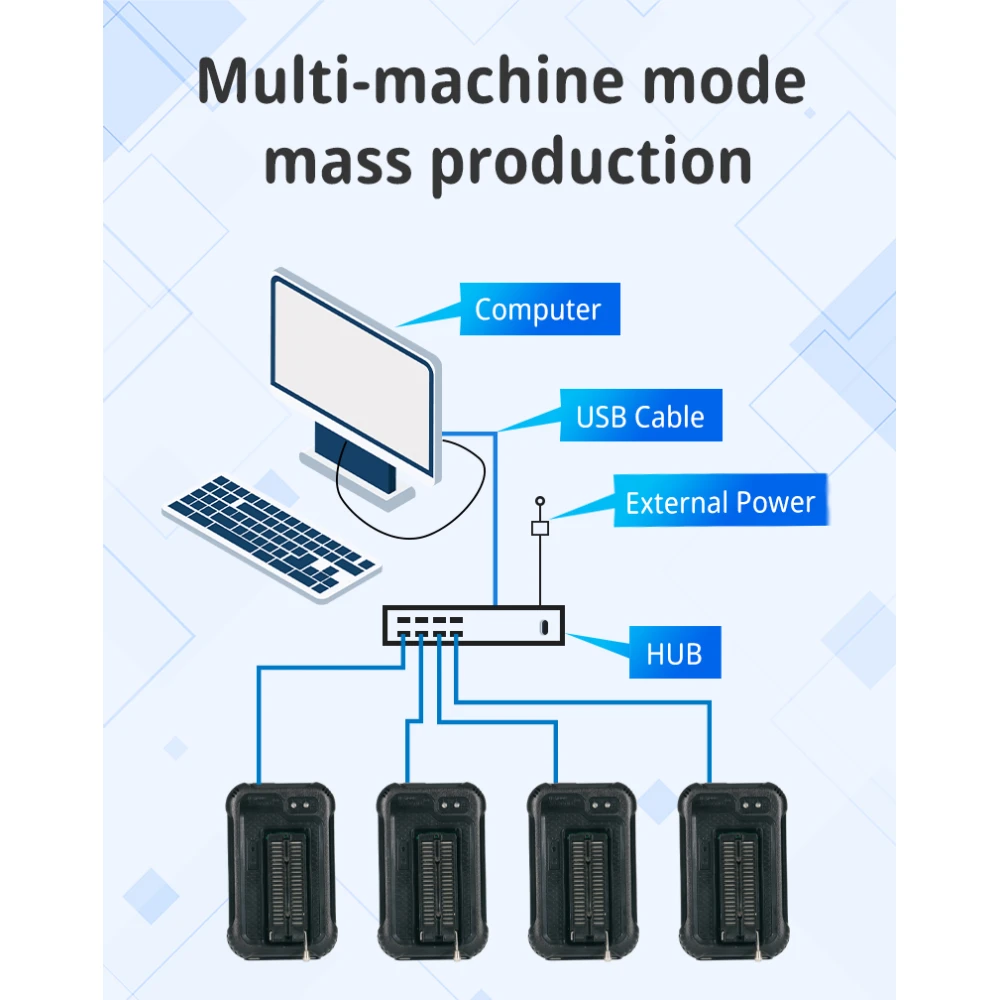 Multi-machine mode mass production

Computer

USB Cable

External Power

HUB