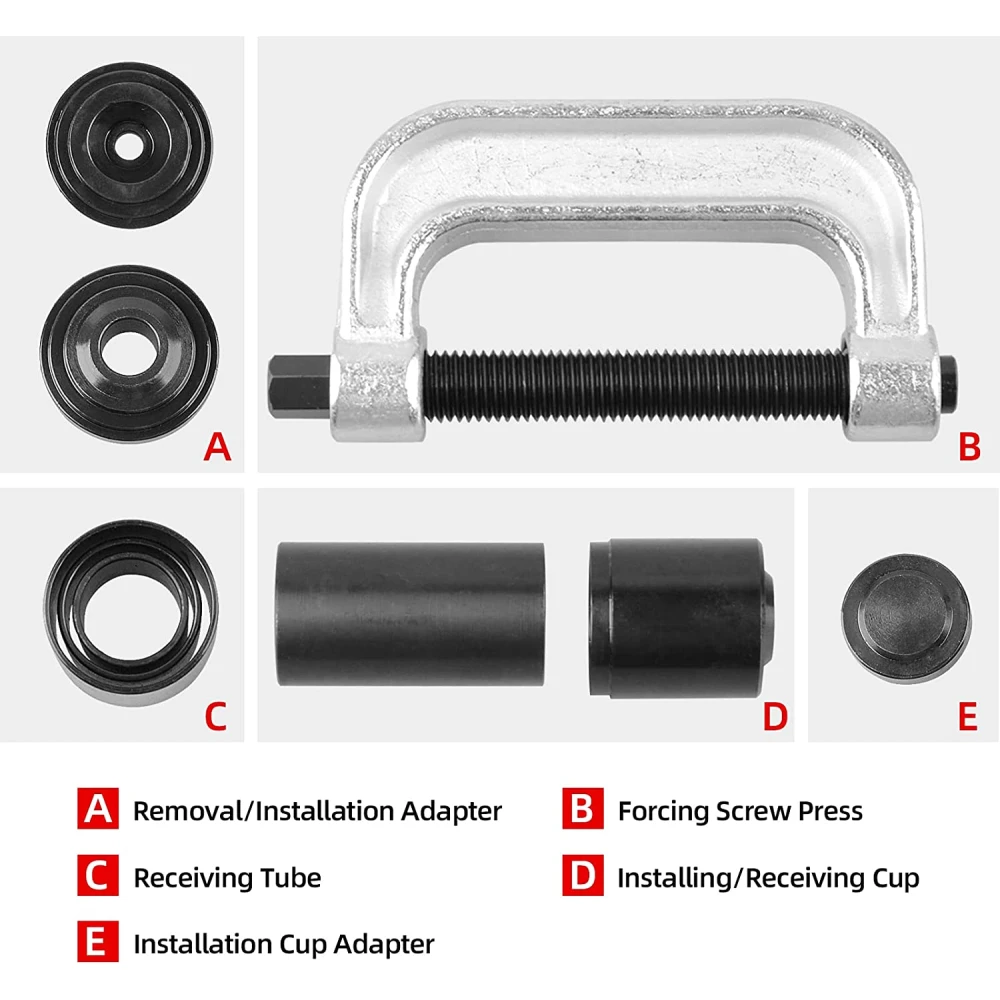 A

B

C

D

E

A Removal/Installation Adapter

B Forcing Screw Press

C Receiving Tube

D Installing/Receiving Cup

E Installation Cup Adapter